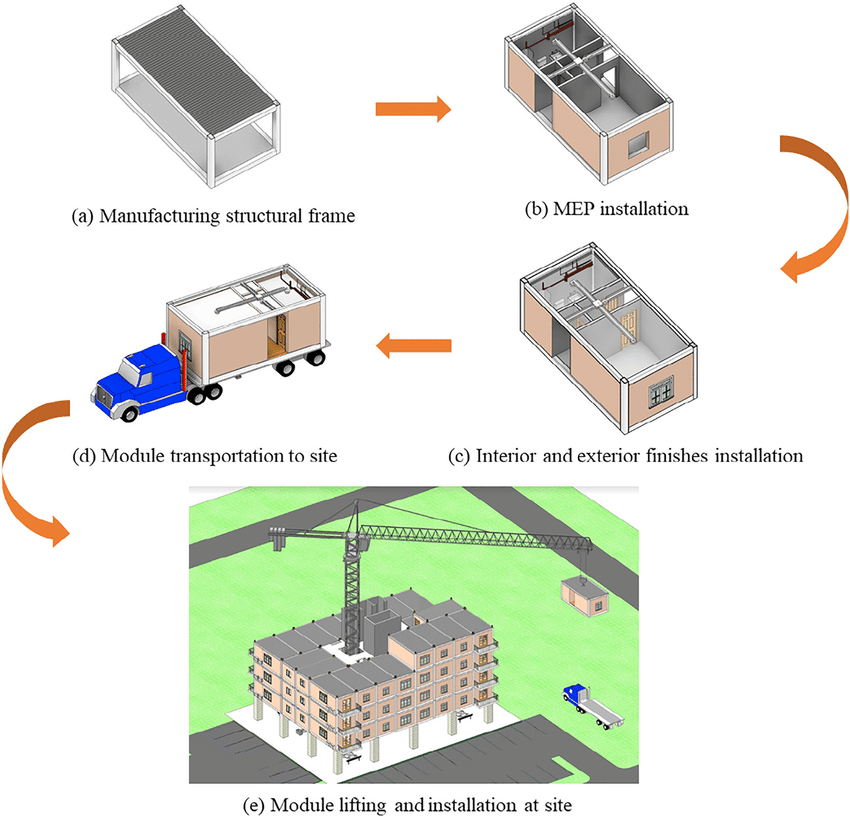 (a) Manufacturing structural frame

(b) MEP installation

(d) Module transportation to site

(c) Interior and exterior finishes installation

(e) Module lifting and installation at site